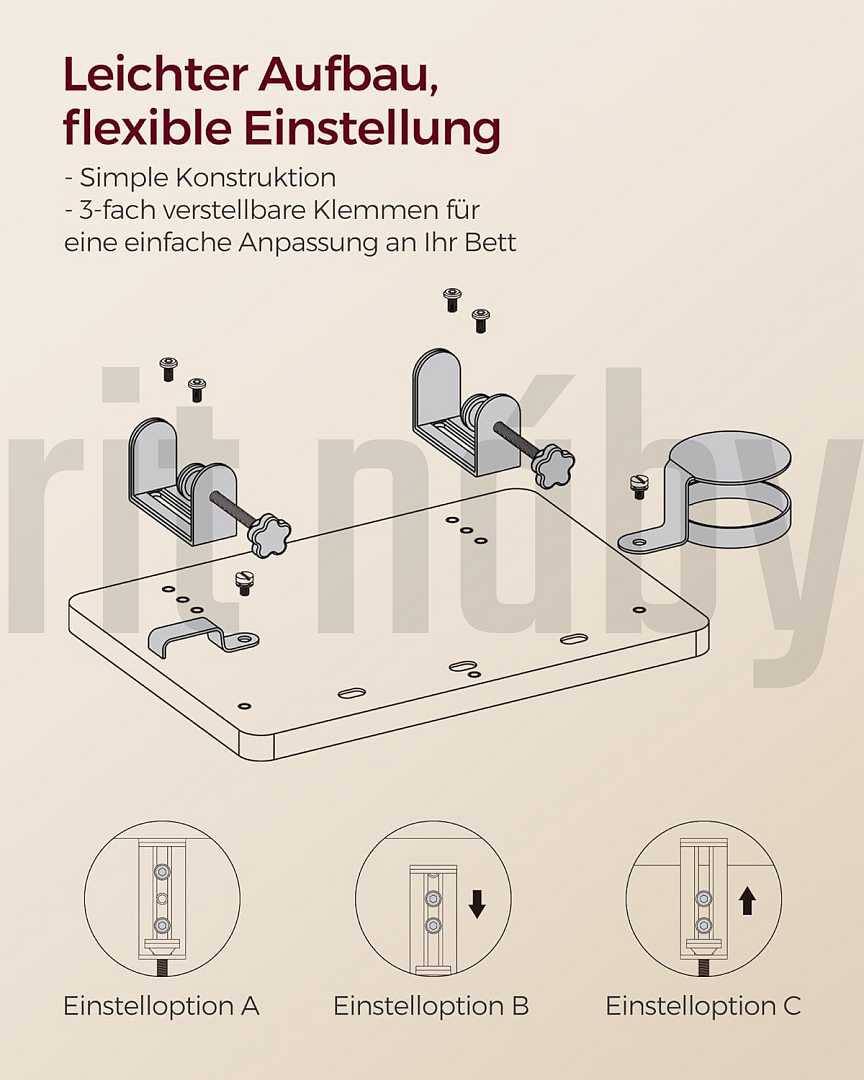 Leichter Aufbau, flexible Einstellung

- Simple Konstruktion
- 3-fach verstellbare Klemmen für eine einfache Anpassung an Ihr Bett

rit núby

Einstelloption A

Einstelloption B

Einstelloption C